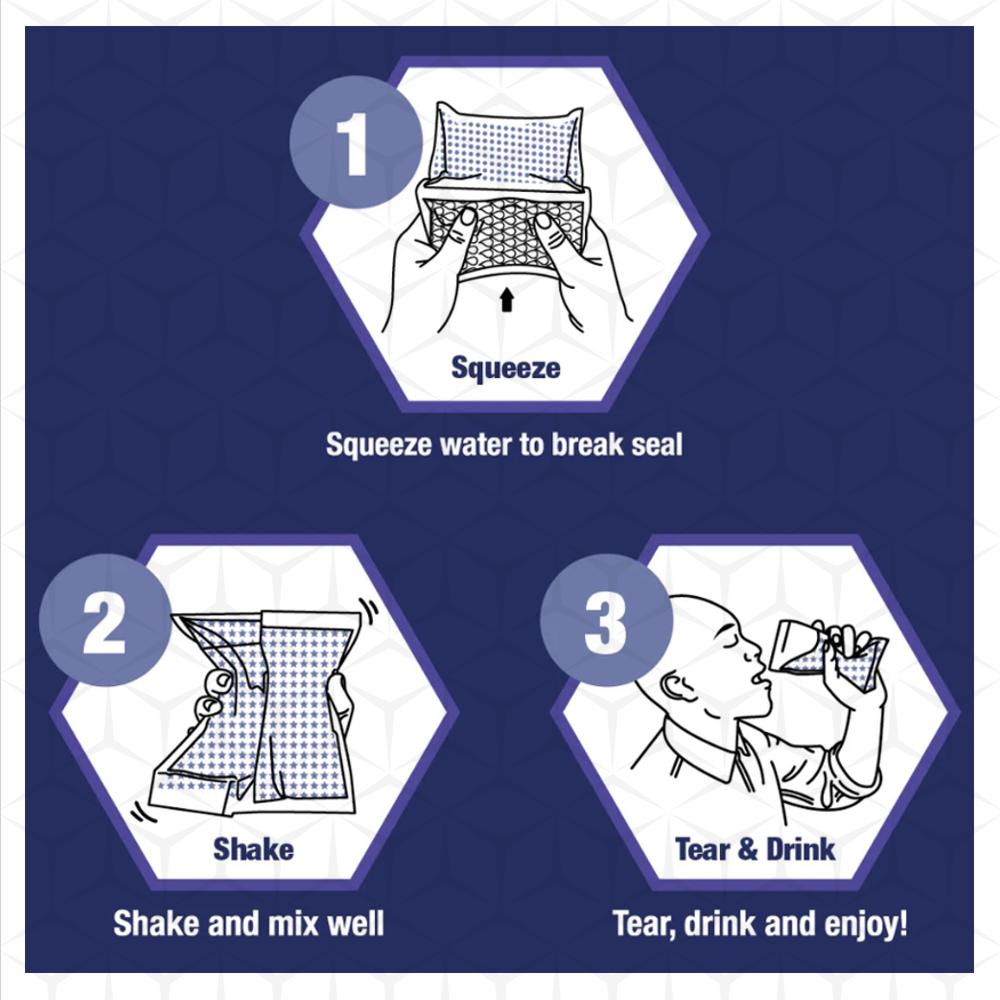 1
Squeeze
Squeeze water to break seal

2
Shake
Shake and mix well

3
Tear & Drink
Tear, drink and enjoy!